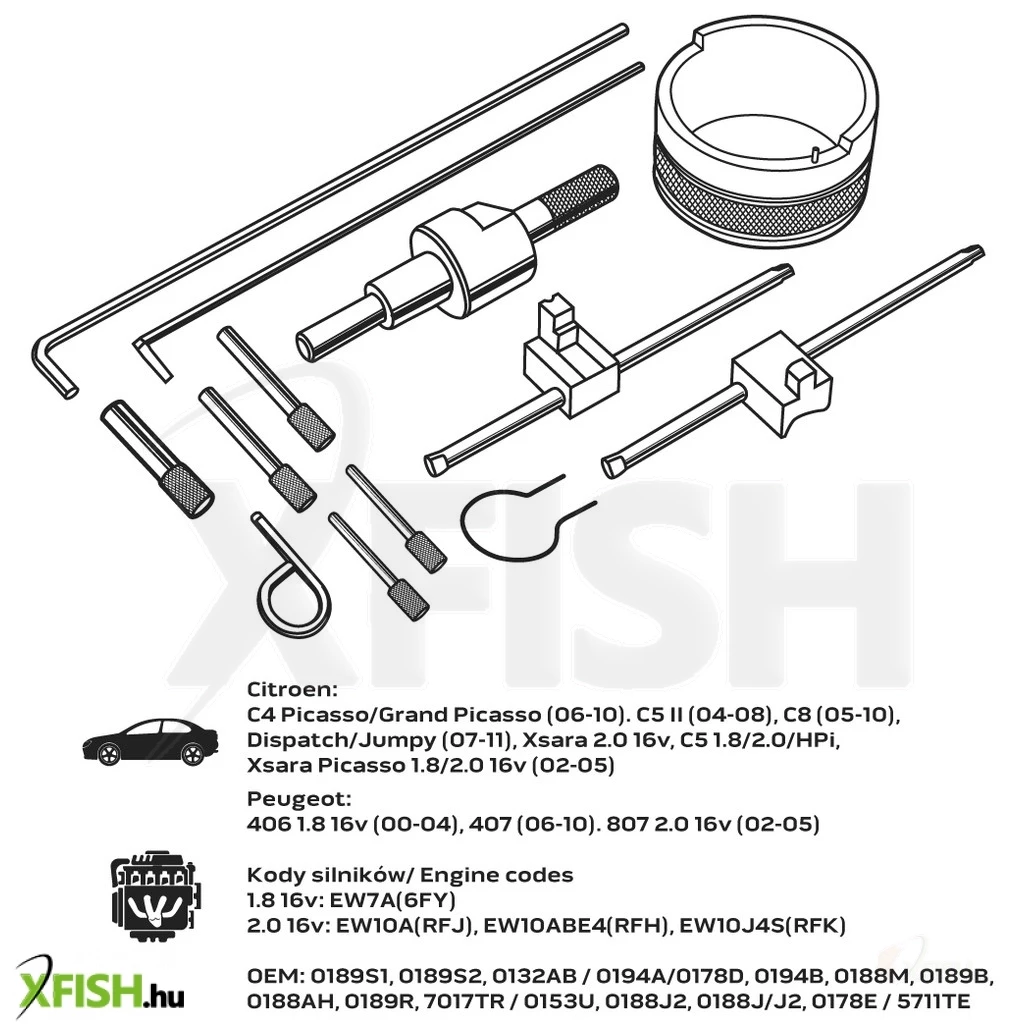 XFISH

Citroen:
C4 Picasso/Grand Picasso (06-10). C5 II (04-08), C8 (05-10), Dispatch/Jumpy (07-11), Xsara 2.0 16v, C5 1.8/2.0/HPi, Xsara Picasso 1.8/2.0 16v (02-05)

Peugeot:
406 1.8 16v (00-04), 407 (06-10). 807 2.0 16v (02-05)

Kody silników/ Engine codes
1.8 16v: EW7A(6FY)
2.0 16v: EW10A(RFJ), EW10ABE4(RFH), EW10J4S(RFK)

XFISH.hu

OEM: 0189S1, 0189S2, 0132AB / 0194A/0178D, 0194B, 0188M, 0189B, 0188AH, 0189R, 7017TR / 0153U, 0188J2, 0188J/J2, 0178E / 5711TE