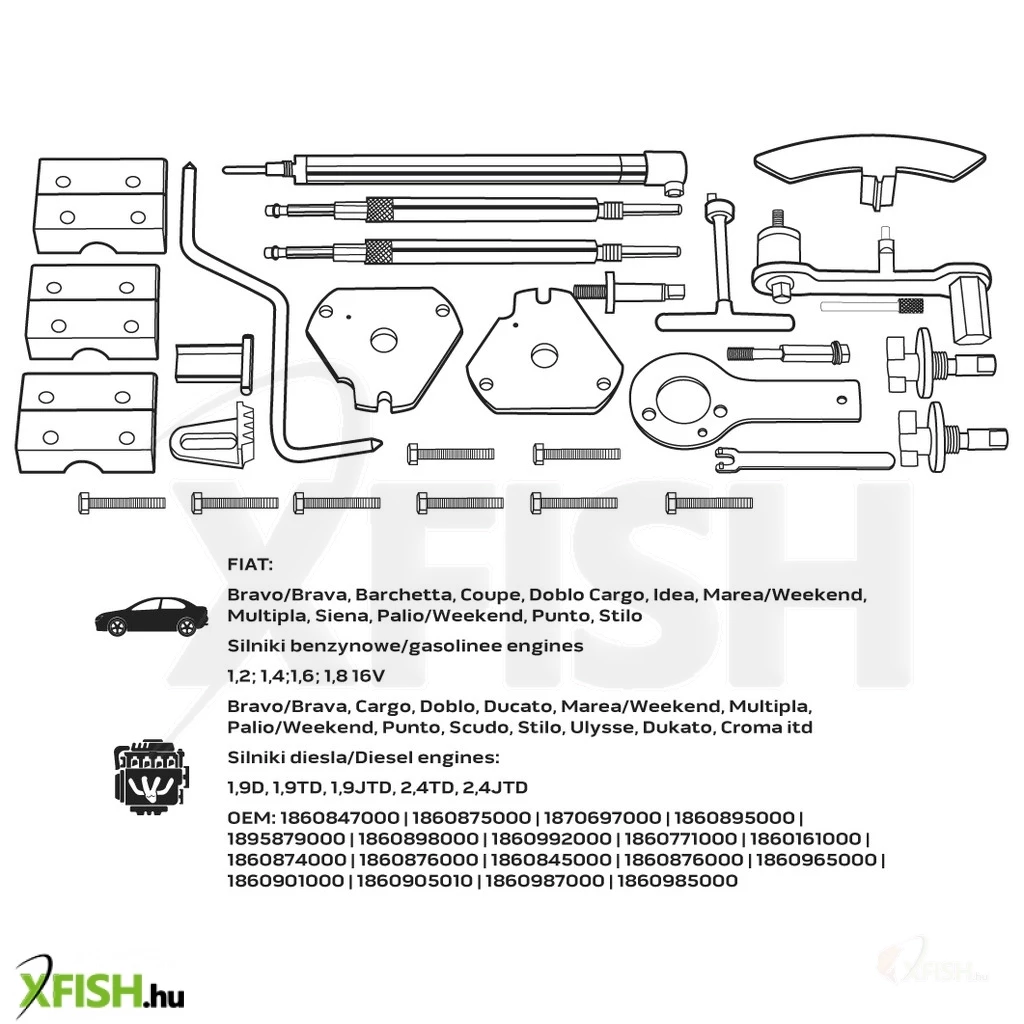 XFISH

FIAT:

Bravo/Brava, Barchetta, Coupe, Doblo Cargo, Idea, Marea/Weekend, Multipla, Siena, Palio/Weekend, Punto, Stilo

Silniki benzynowe/gasolinee engines

1,2; 1,4;1,6; 1,8 16V

Bravo/Brava, Cargo, Doblo, Ducato, Marea/Weekend, Multipla, Palio/Weekend, Punto, Scudo, Stilo, Ulysse, Dukato, Croma itd

Silniki diesla/Diesel engines:

1,9D, 1,9TD, 1,9JTD, 2,4TD, 2,4JTD

OEM: 1860847000 | 1860875000 | 1870697000 | 1860895000 | 1895879000 | 1860898000 | 1860992000 | 1860771000 | 1860161000 | 1860874000 | 1860876000 | 1860845000 | 1860876000 | 1860965000 | 1860901000 | 1860905010 | 1860987000 | 1860985000

XFISH.hu

XFISH.hu