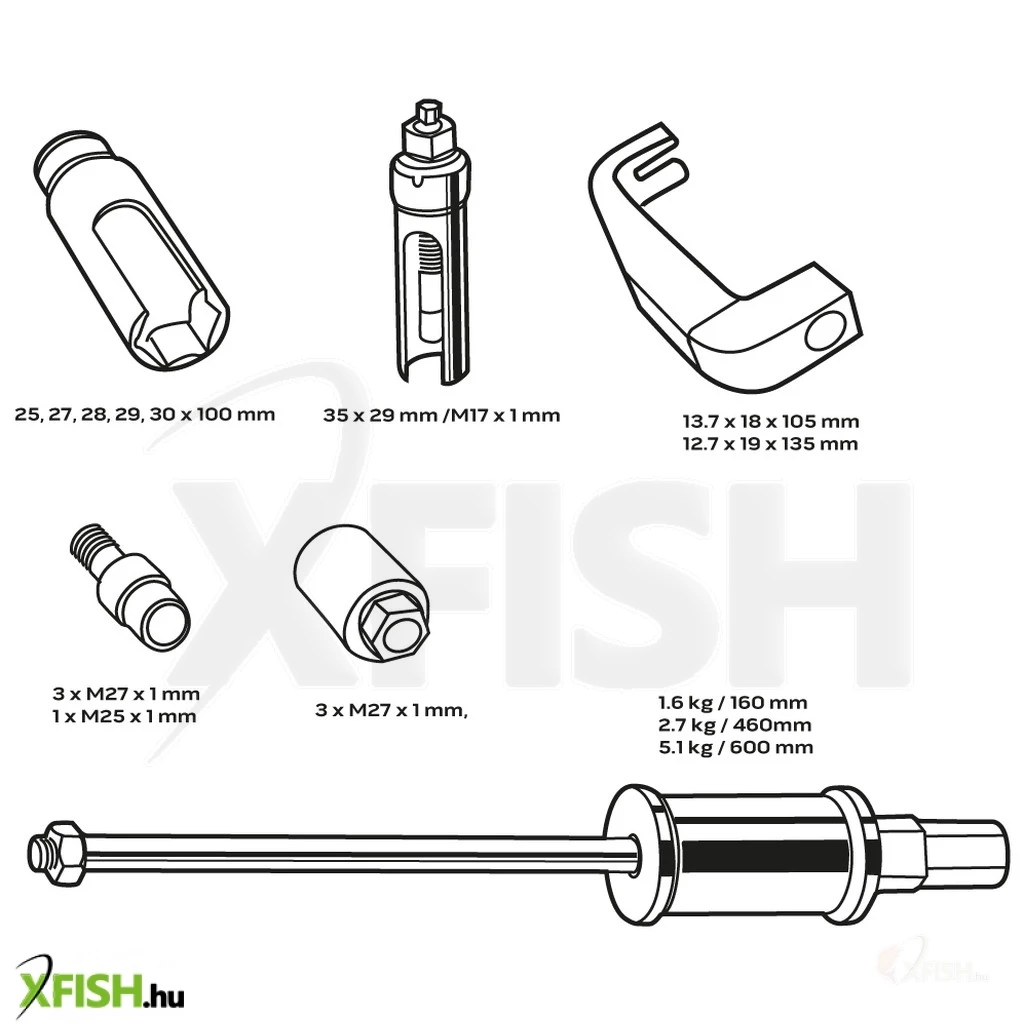 25, 27, 28, 29, 30 x 100 mm

35 x 29 mm /M17 x 1 mm

13.7 x 18 x 105 mm
12.7 x 19 x 135 mm

XFISH

3 x M27 x 1 mm
1 x M25 x 1 mm

3 x M27 x 1 mm,

1.6 kg / 160 mm
2.7 kg / 460mm
5.1 kg / 600 mm

XFISH.hu

XFISH.hu