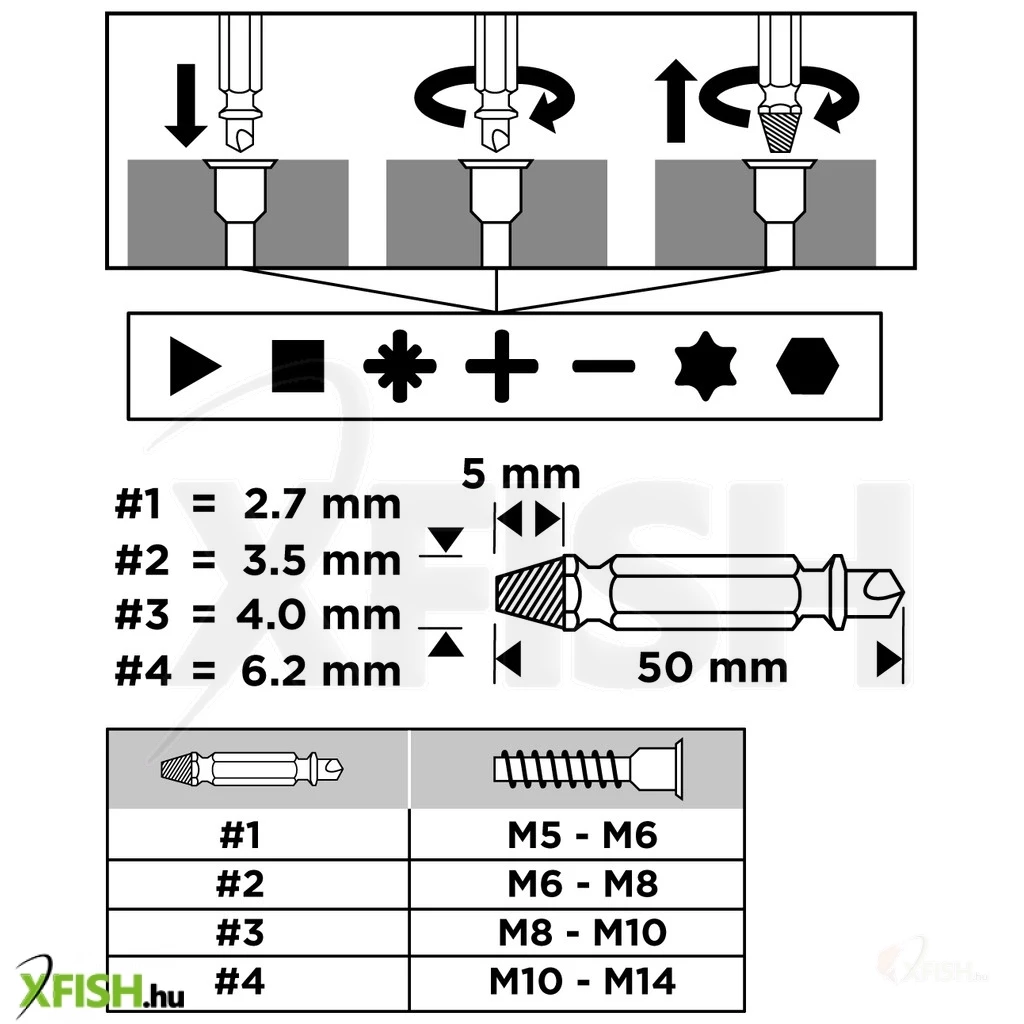 5 mm

#1 = 2.7 mm
#2 = 3.5 mm
#3 = 4.0 mm
#4 = 6.2 mm

50 mm

XFISH

| | |
|---|---|
| #1 | M5 - M6 |
| #2 | M6 - M8 |
| #3 | M8 - M10 |
| #4 | M10 - M14 |

XFISH.hu

XFISH.hu