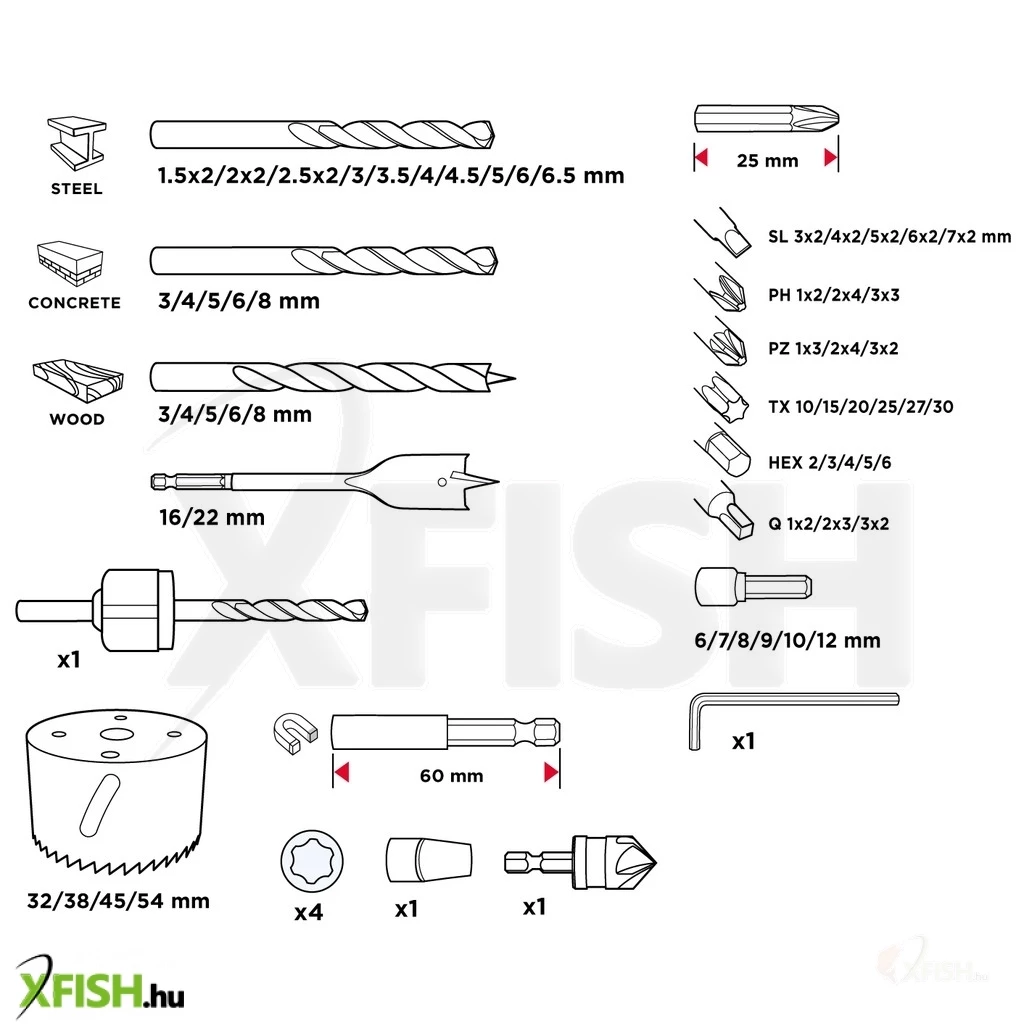 STEEL
1.5x2/2x2/2.5x2/3/3.5/4/4.5/5/6/6.5 mm

CONCRETE
3/4/5/6/8 mm

WOOD
3/4/5/6/8 mm

16/22 mm

x1

32/38/45/54 mm

60 mm

x4
x1
x1

25 mm

SL 3x2/4x2/5x2/6x2/7x2 mm
PH 1x2/2x4/3x3
PZ 1x3/2x4/3x2
TX 10/15/20/25/27/30
HEX 2/3/4/5/6
Q 1x2/2x3/3x2

6/7/8/9/10/12 mm

x1

XFISH

XFISH.hu

XFISH.hu