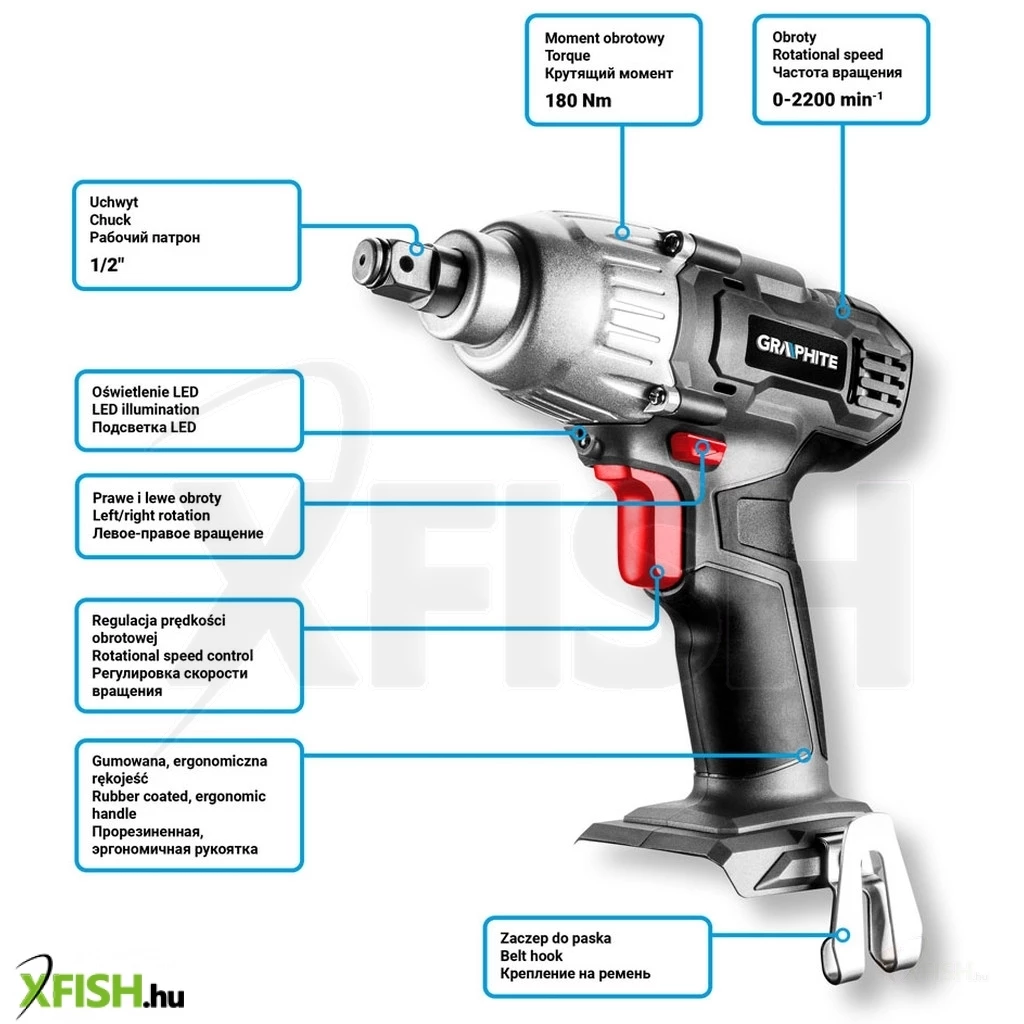 Moment obrotowy
Torque
Крутящий момент
180 Nm

Obroty
Rotational speed
Частота вращения
0-2200 min$^{-1}$

Uchwyt
Chuck
Рабочий патрон
1/2"

GRAPHITE

Oświetlenie LED
LED illumination
Подсветка LED

Prawe i lewe obroty
Left/right rotation
Левое-правое вращение

Regulacja prędkości obrotowej
Rotational speed control
Регулировка скорости вращения

Gumowana, ergonomiczna rękojeść
Rubber coated, ergonomic handle
Прорезиненная, эргономичная рукоятка

Zaczep do paska
Belt hook
Крепление на ремень

XFISH

XFISH.hu