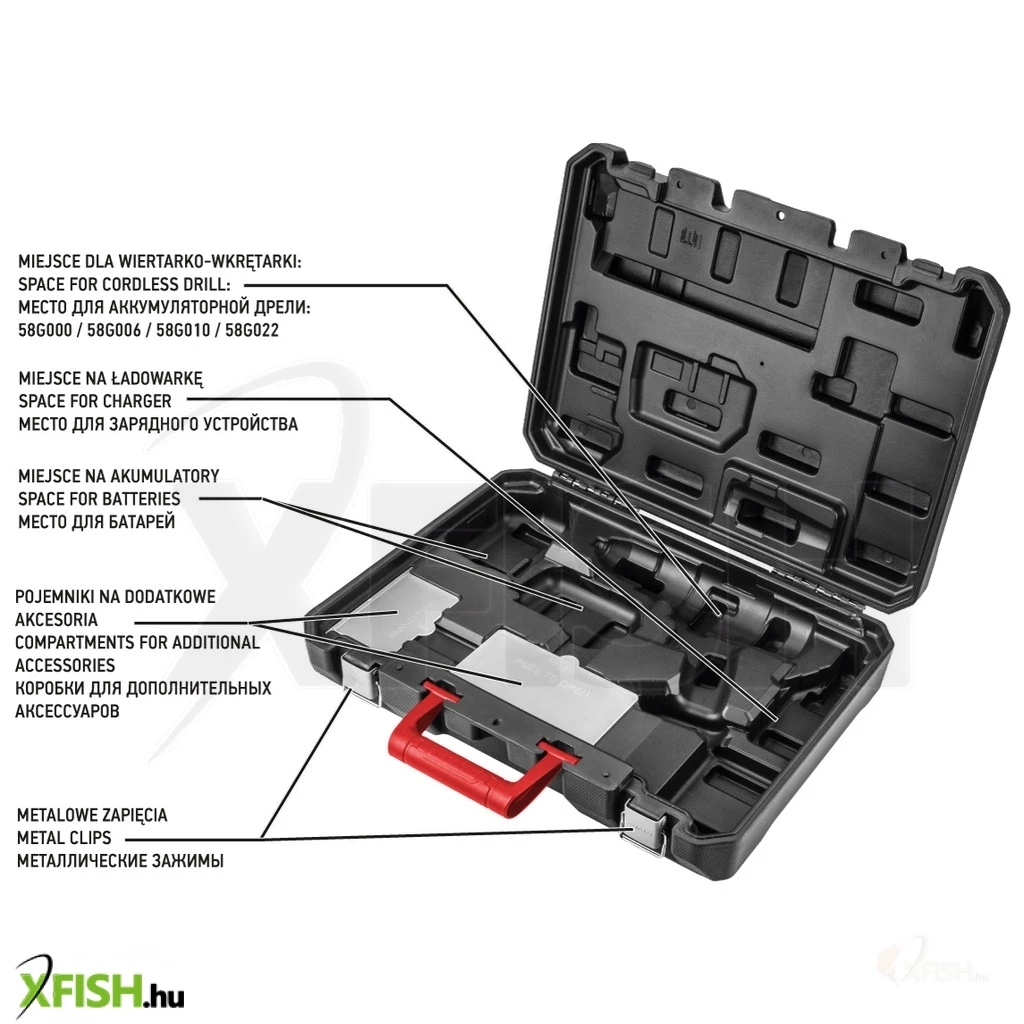 MIEJSCE DLA WIERTARKO-WKRĘTARKI:
SPACE FOR CORDLESS DRILL:
МЕСТО ДЛЯ АККУМУЛЯТОРНОЙ ДРЕЛИ:
58G000 / 58G006 / 58G010 / 58G022

MIEJSCE NA ŁADOWARKĘ
SPACE FOR CHARGER
МЕСТО ДЛЯ ЗАРЯДНОГО УСТРОЙСТВА

MIEJSCE NA AKUMULATORY
SPACE FOR BATTERIES
МЕСТО ДЛЯ БАТАРЕЙ

POJEMNIKI NA DODATKOWE AKCESORIA
COMPARTMENTS FOR ADDITIONAL ACCESSORIES
КОРОБКИ ДЛЯ ДОПОЛНИТЕЛЬНЫХ АКСЕССУАРОВ

PULL TO OPEN

METALOWE ZAPIĘCIA
METAL CLIPS
МЕТАЛЛИЧЕСКИЕ ЗАЖИМЫ

XFISH.hu

XFISH.hu