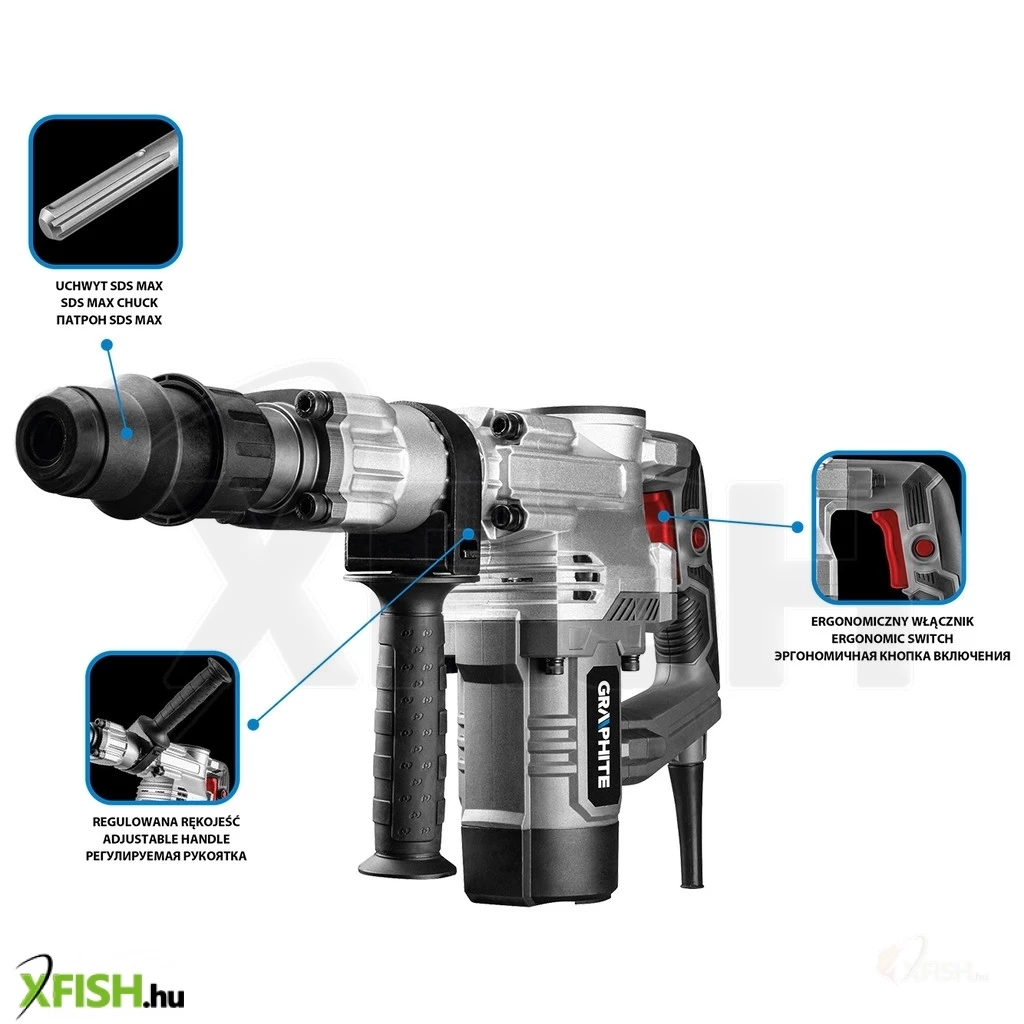 UCHWYT SDS MAX
SDS MAX CHUCK
ПАТРОН SDS MAX

ERGONOMICZNY WŁĄCZNIK
ERGONOMIC SWITCH
ЭРГОНОМИЧНАЯ КНОПКА ВКЛЮЧЕНИЯ

GRAPHITE

REGULOWANA RĘKOJEŚĆ
ADJUSTABLE HANDLE
РЕГУЛИРУЕМАЯ РУКОЯТКА

XFISH.hu

XFISH.hu