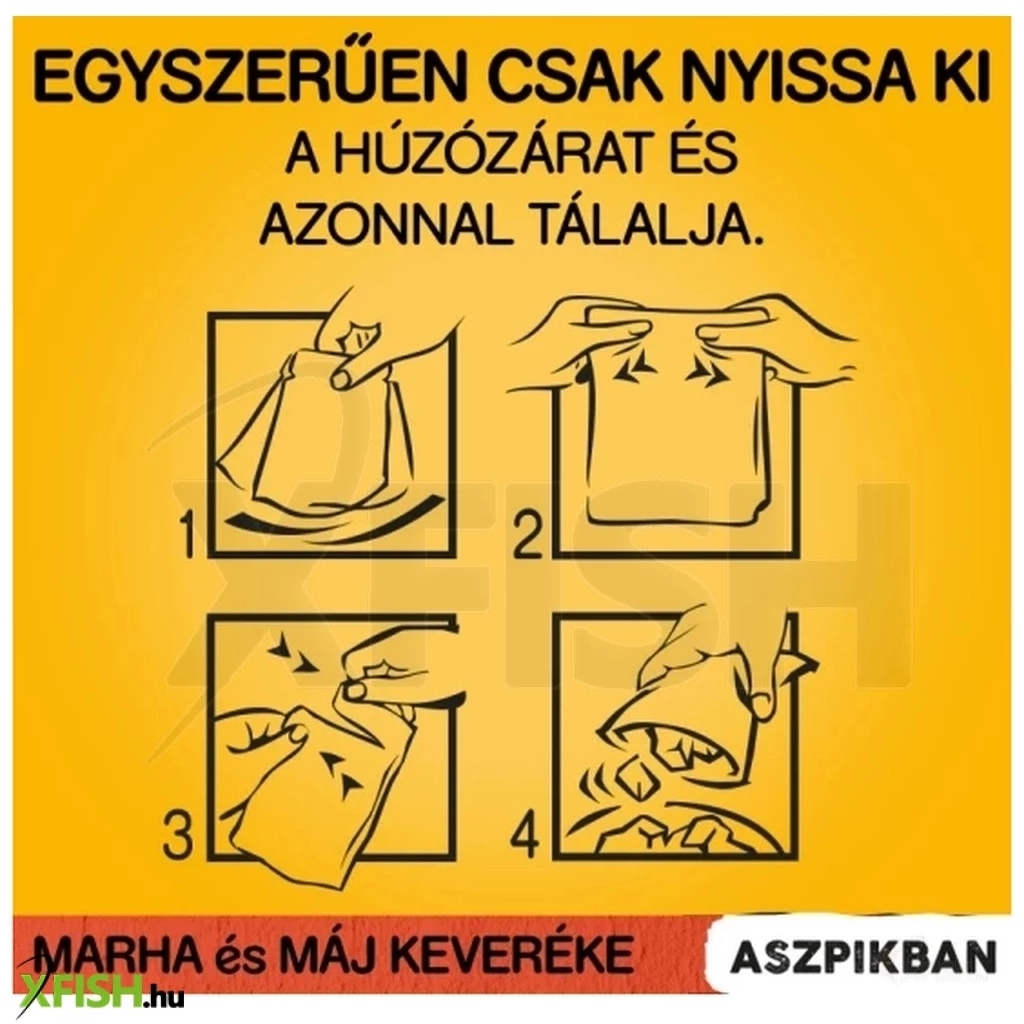 EGYSZERŰEN CSAK NYISSA KI
A HÚZÓZÁRAT ÉS
AZONNAL TÁLALJA.

1

2

3

4

XFISH

MARHA és MÁJ KEVERÉKE

ASZPIKBAN

XFISH.hu