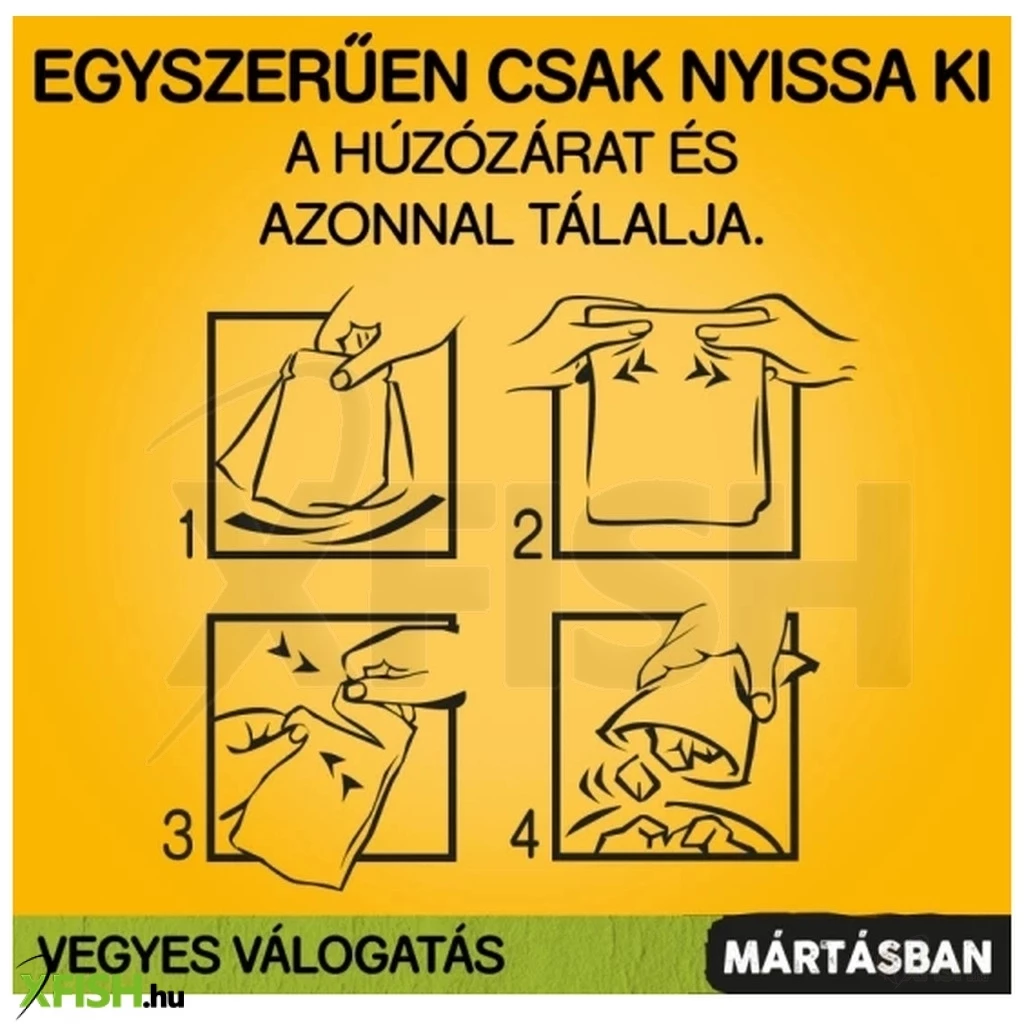 EGYSZERŰEN CSAK NYISSA KI
A HÚZÓZÁRAT ÉS
AZONNAL TÁLALJA.

1
2
3
4

XFISH

VEGYES VÁLOGATÁS
MÁRTÁSBAN

XFISH.hu