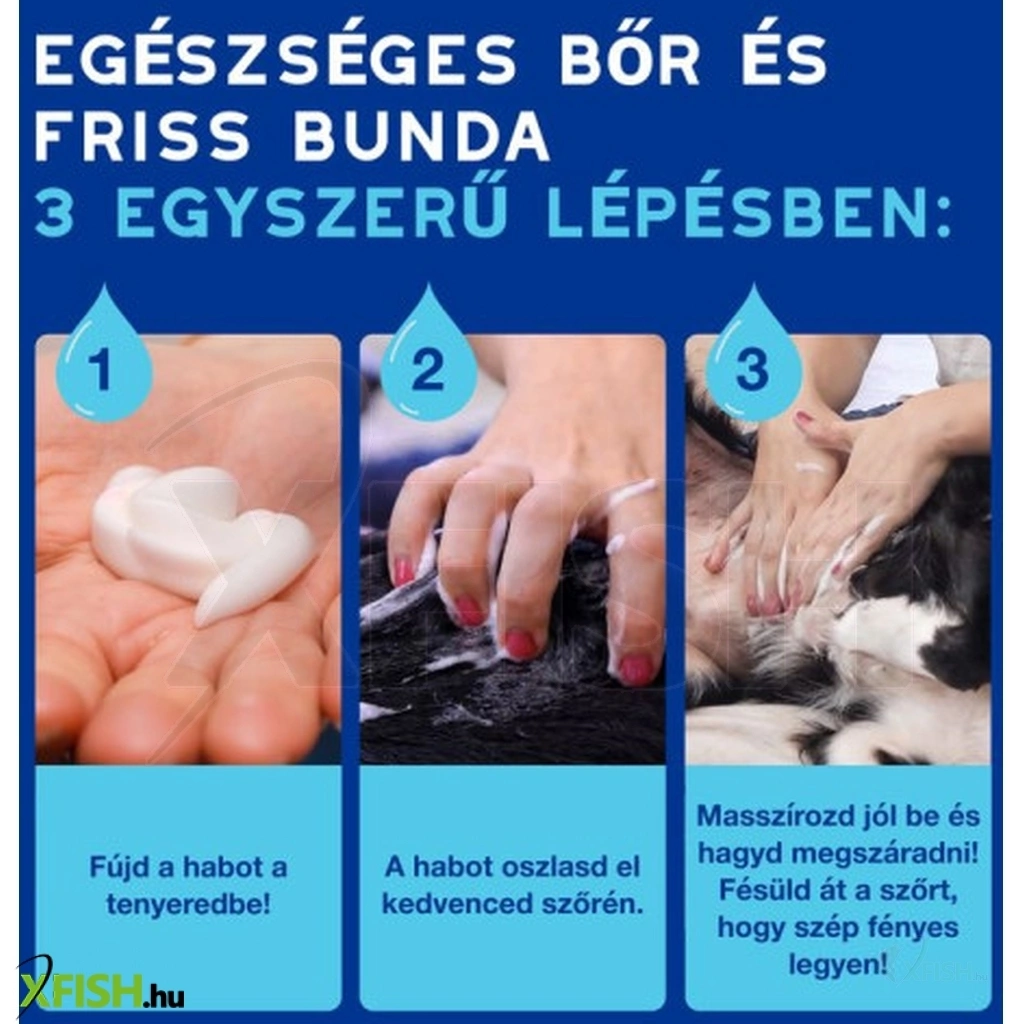 EGÉSZSÉGES BŐR ÉS FRISS BUNDA
3 EGYSZERŰ LÉPÉSBEN:

1

Fújd a habot a tenyeredbe!

2

A habot oszlasd el kedvenced szőrén.

3

Masszírozd jól be és hagyd megszáradni! Fésüld át a szőrt, hogy szép fényes legyen!

XFISH.hu